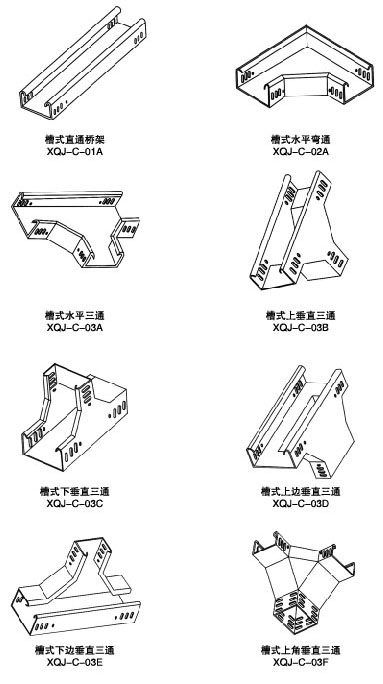 槽式直通桥架
XQJ–C–01A

槽式水平弯通
XQJ–C–02A

槽式水平三通
XQJ–C–03A

槽式上垂直三通
XQJ–C–03B

槽式下垂直三通
XQJ–C–03C

槽式上边垂直三通
XQJ–C–03D

槽式下边垂直三通
XQJ–C–03E

槽式上角垂直三通
XQJ–C–03F